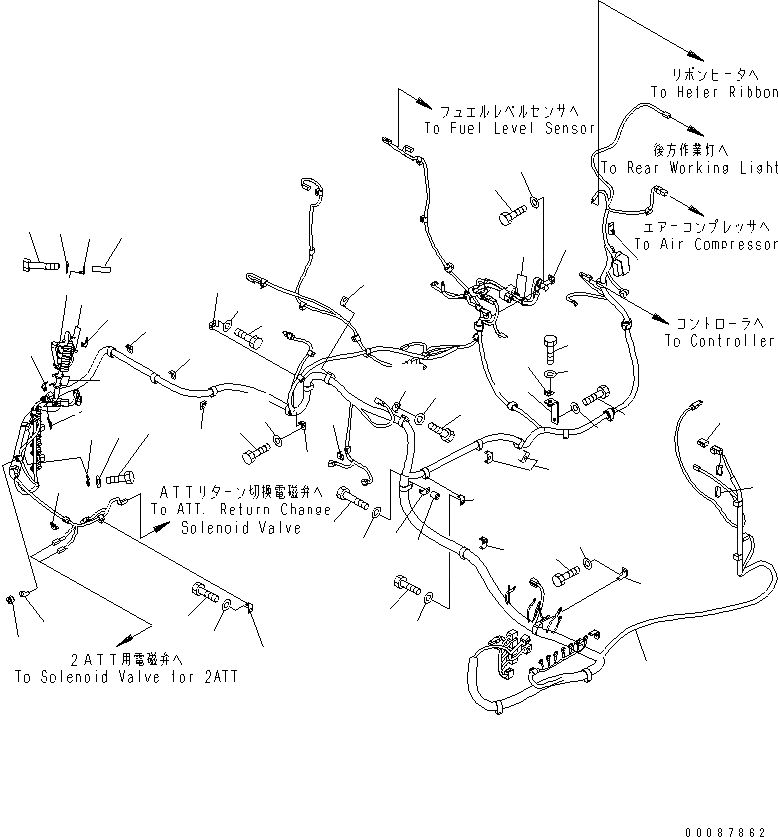 リボンヒータへ
To Heter Ribbon

フュエルレベルセンサへ
To Fuel Level Sensor

後方作業灯へ
To Rear Working Light

エアーコンプレッサへ
To Air Compressor

コントローラへ
To Controller

ATTリターン切換電磁弁へ
To ATT. Return Change
Solenoid Valve

2ATT用電磁弁へ
To Solenoid Valve for 2ATT

00087862