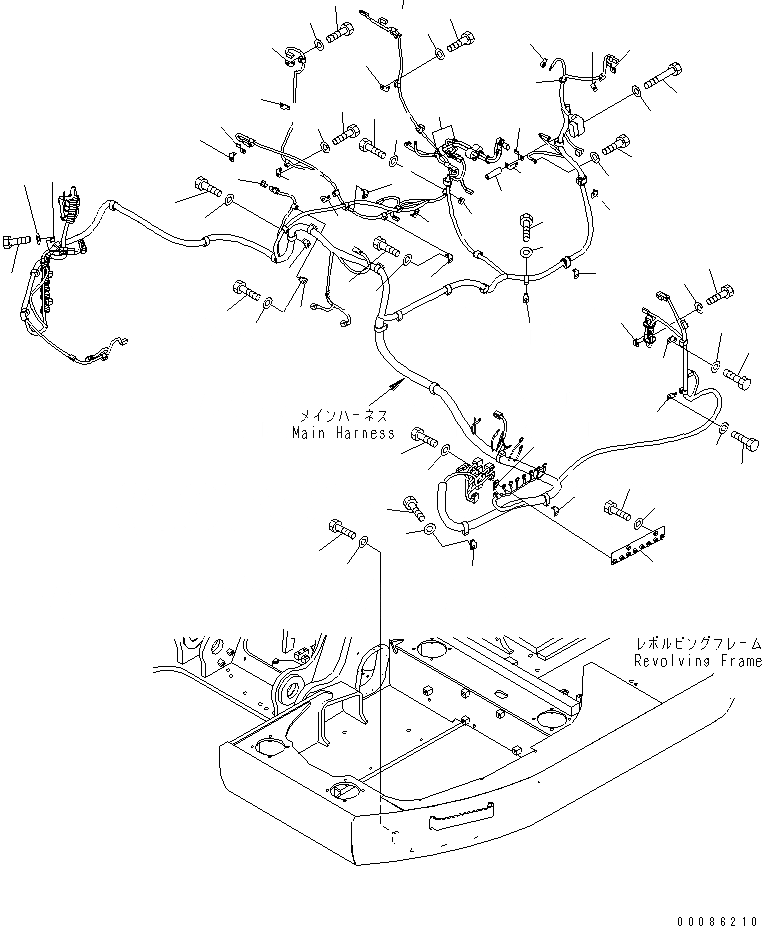 メインハーネス
Main Harness

レボルビングフレーム
Revolving Frame

00086210