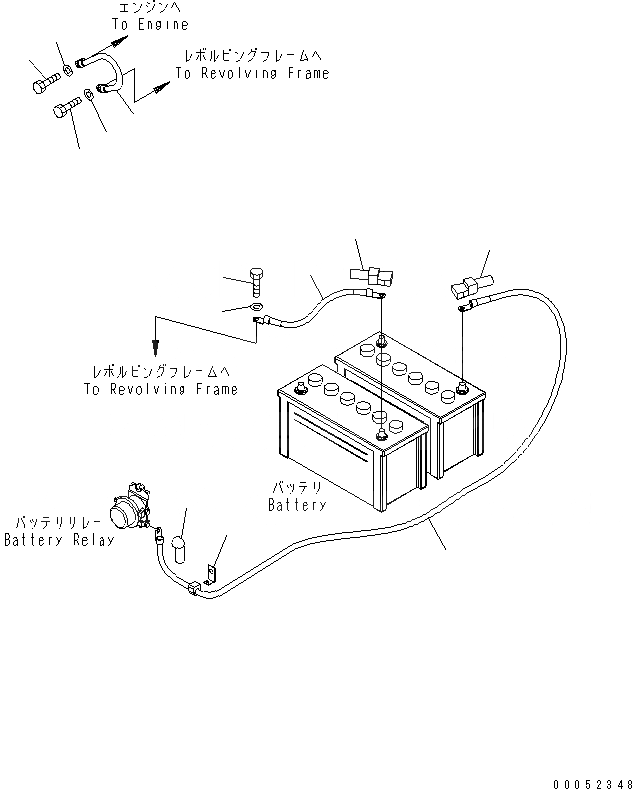 エンジンへ
To Engine

レボルビングフレームへ
To Revolving Frame

レボルビングフレームへ
To Revolving Frame

バッテリ
Battery

バッテリリレー
Battery Relay

00052348