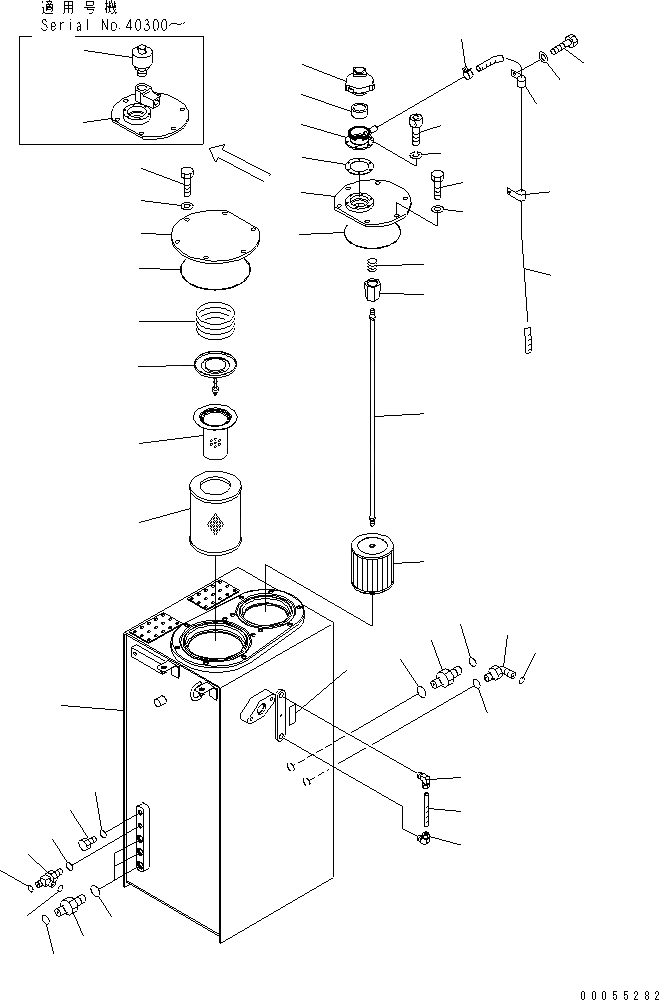 適用号機
Serial No.40300~

00055282