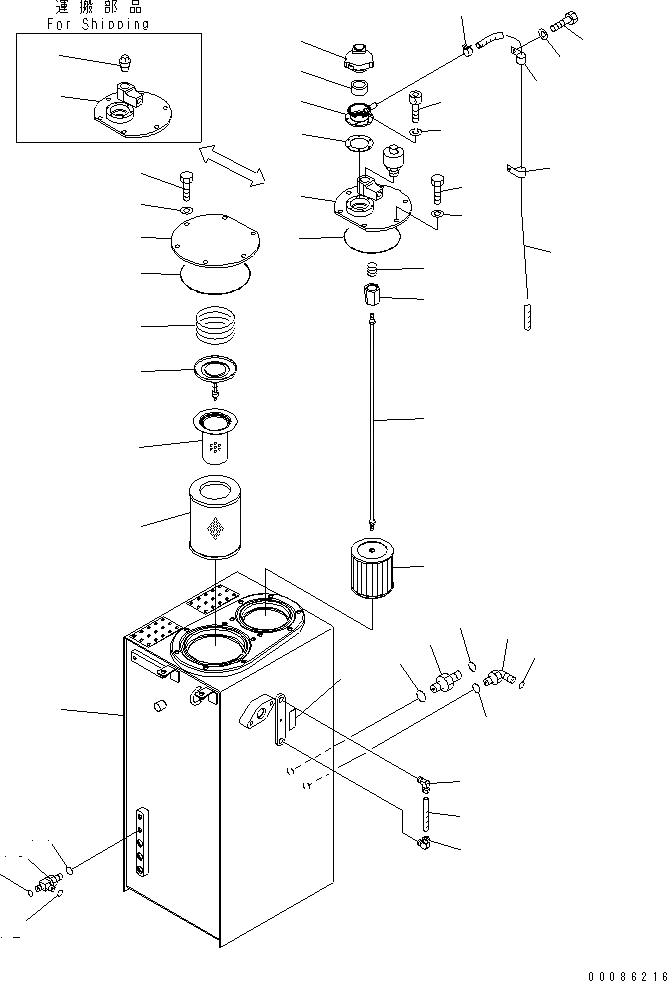 運搬部品
For Shipping

00086216