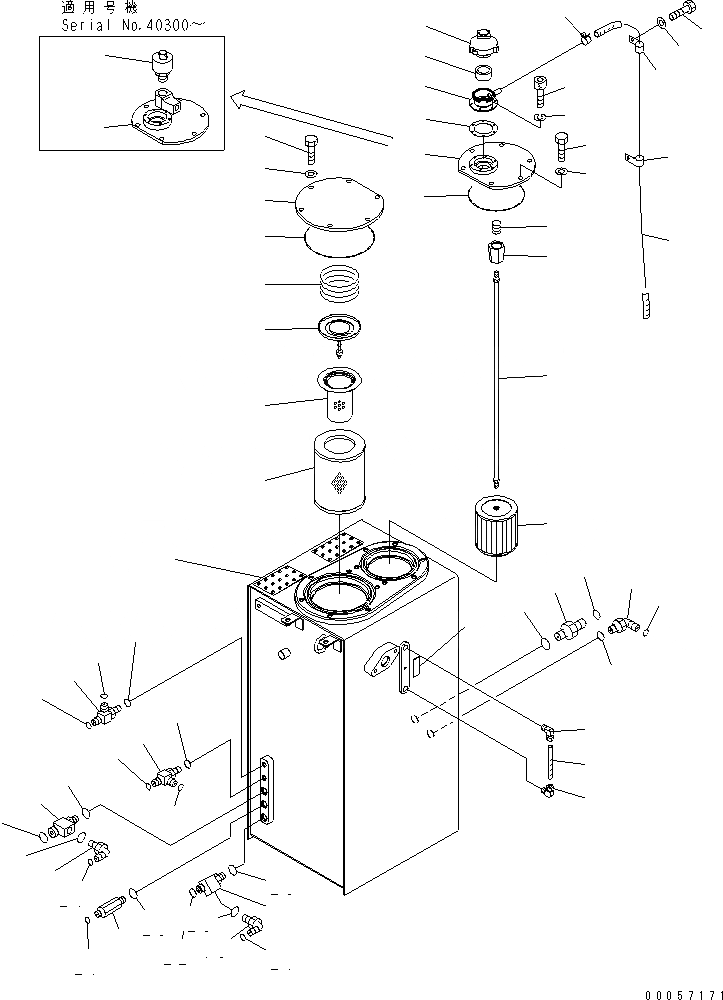 適用号機
Serial No.40300~

00057171