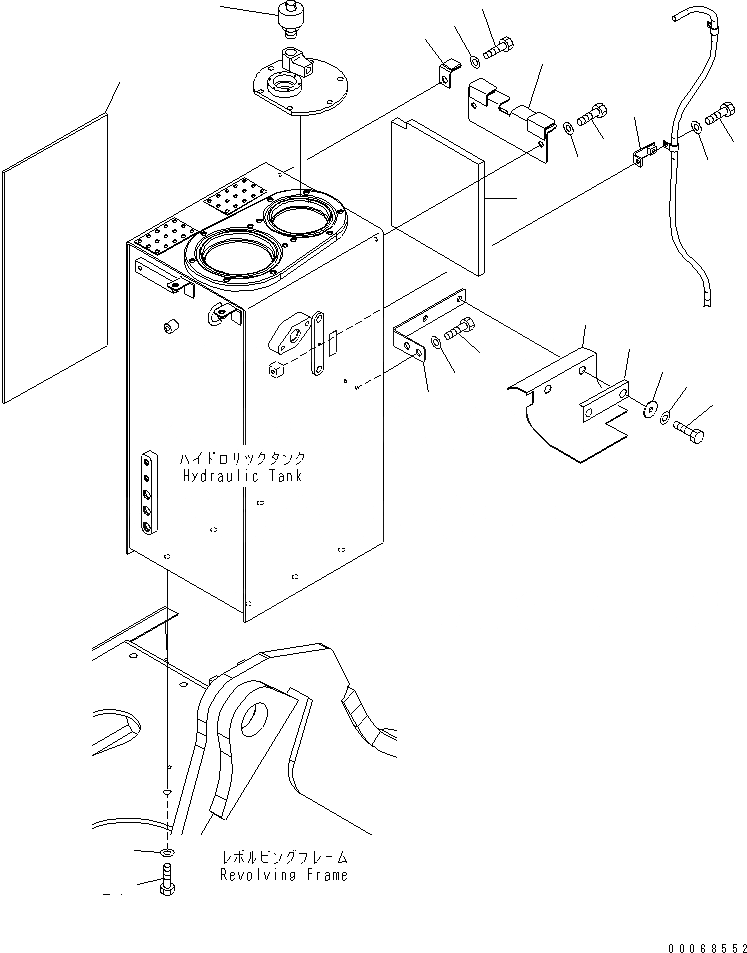 ハイドロリックタンク
Hydraulic Tank

レボルビングフレーム
Revolving Frame

00068552