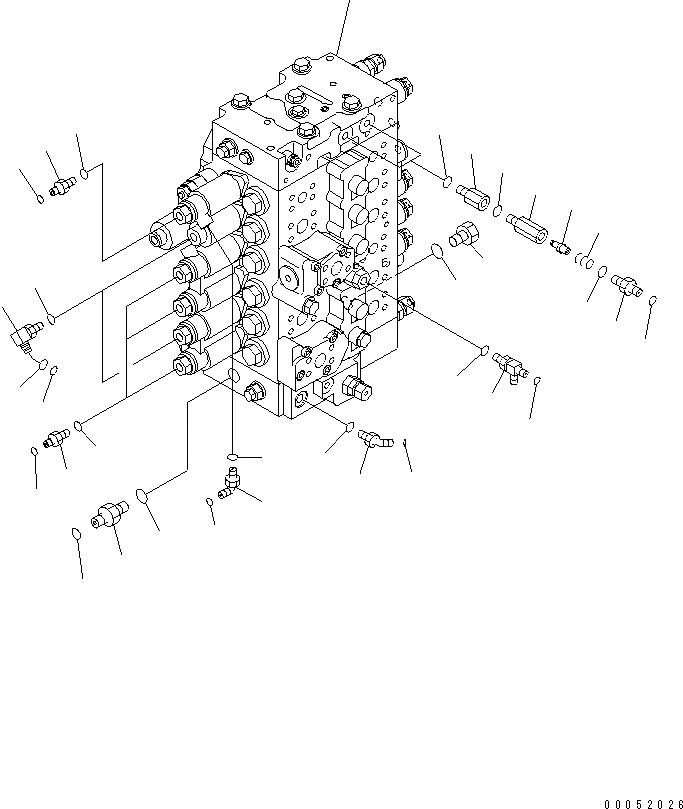 00052026