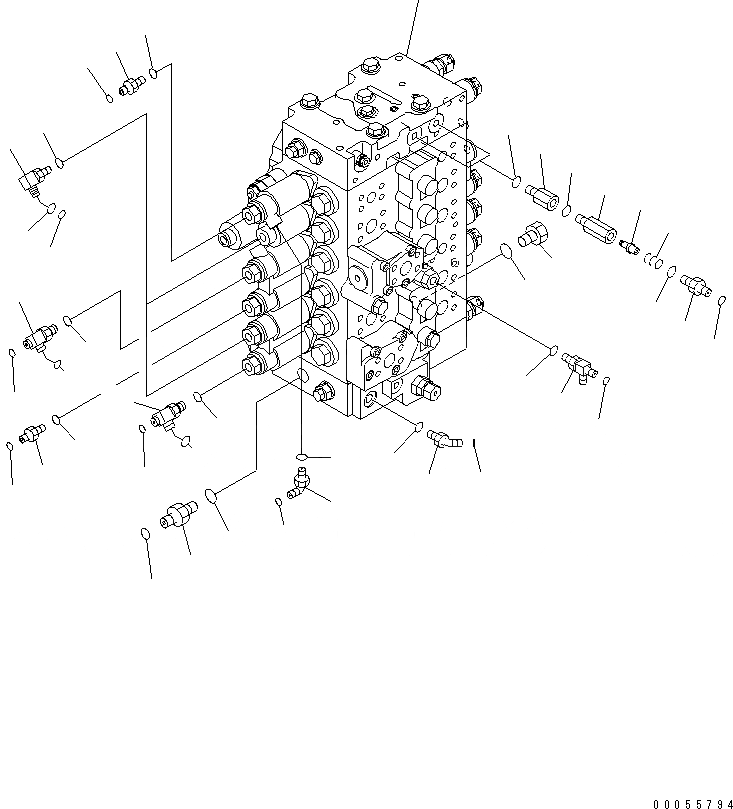 00055794