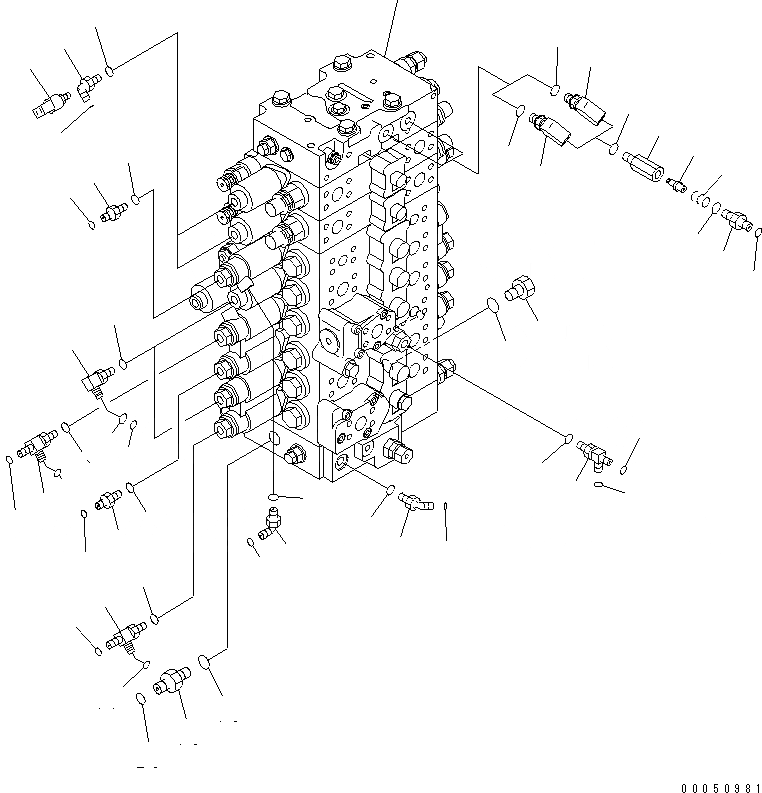 00050981