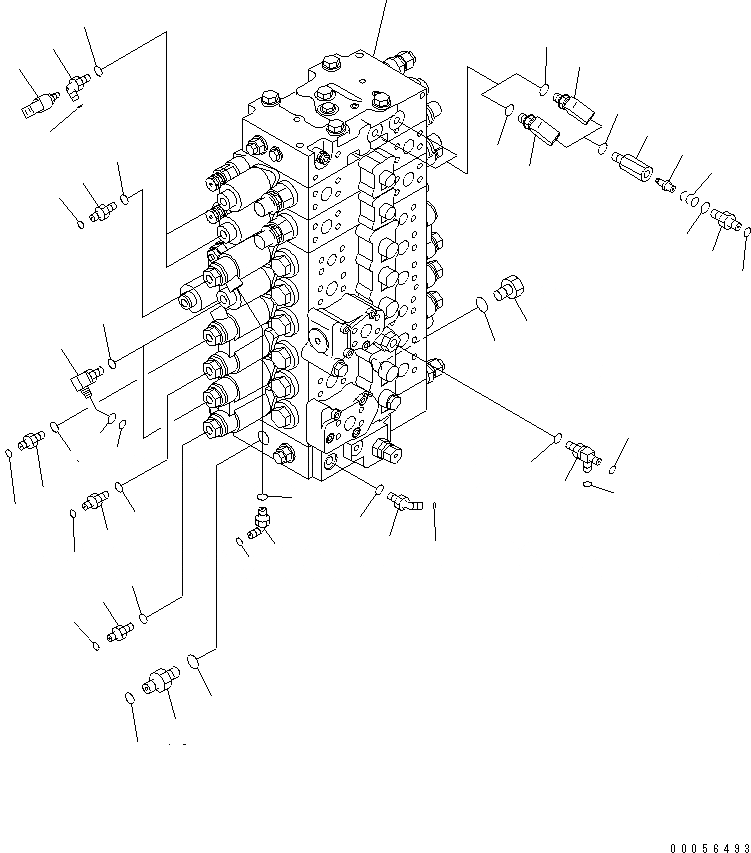 00056493