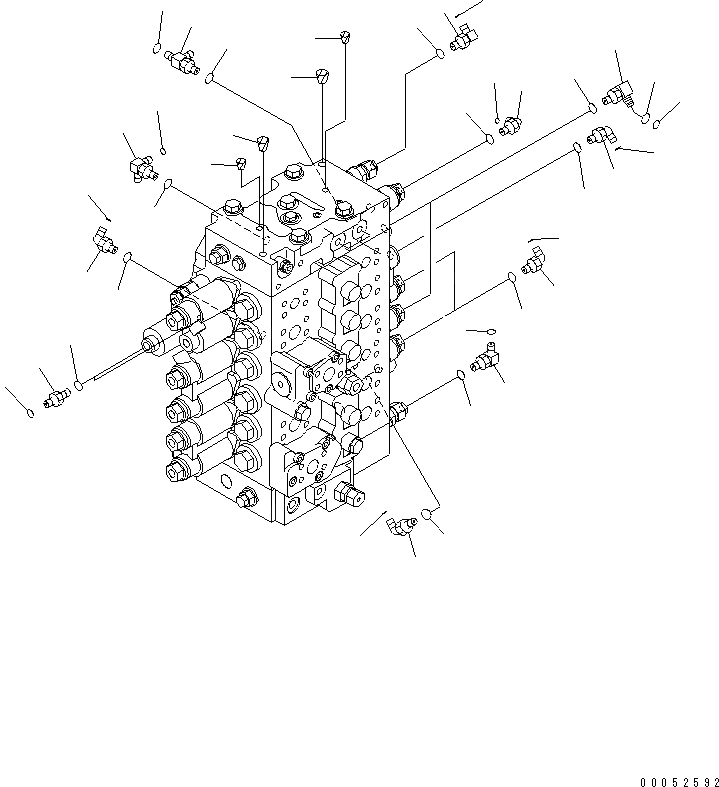 00052592