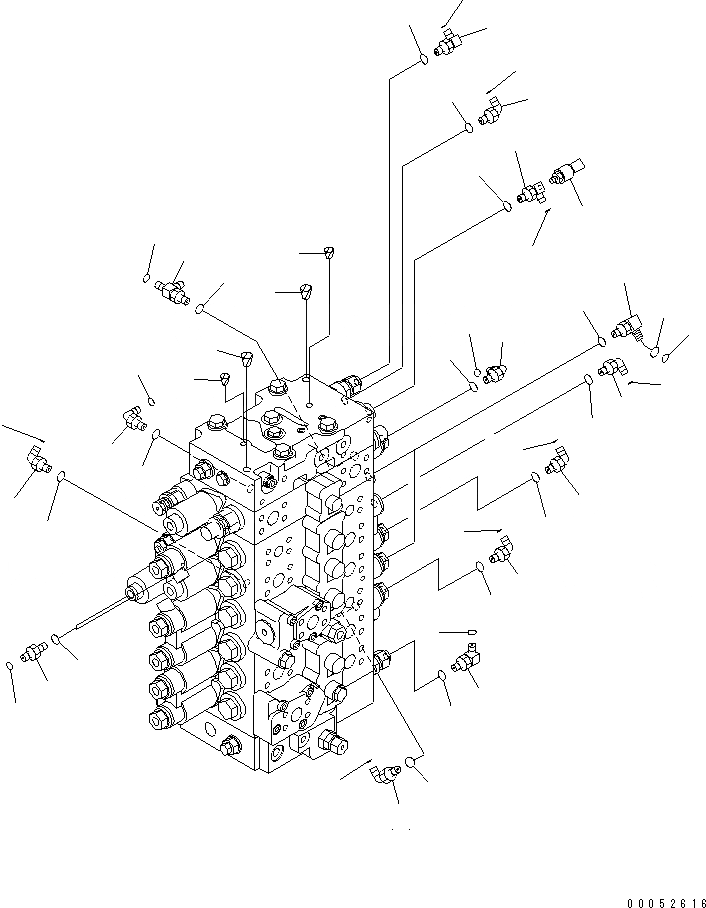 00052616