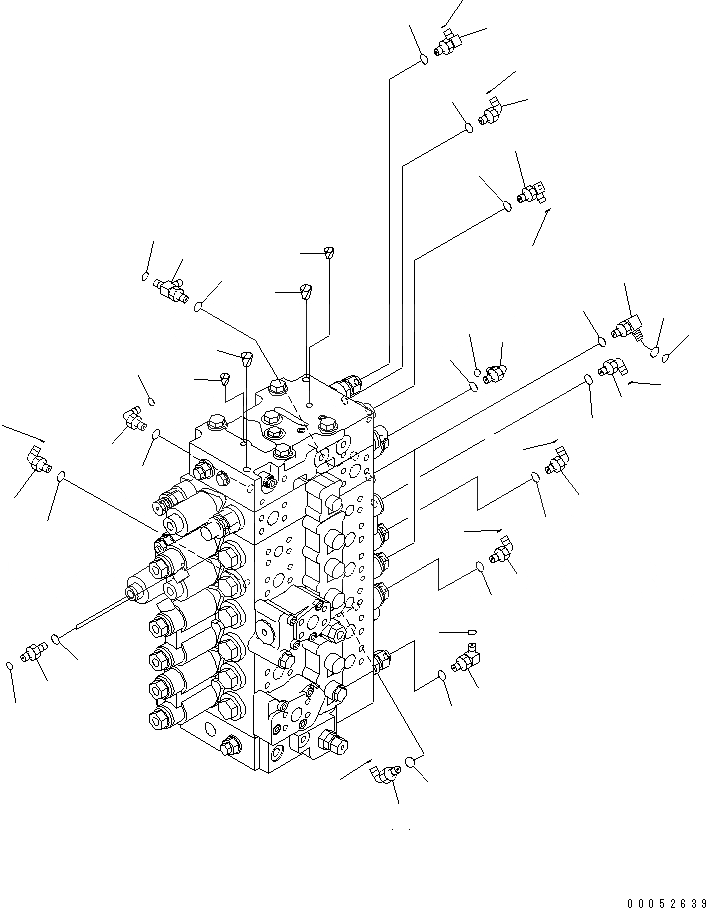 00052639