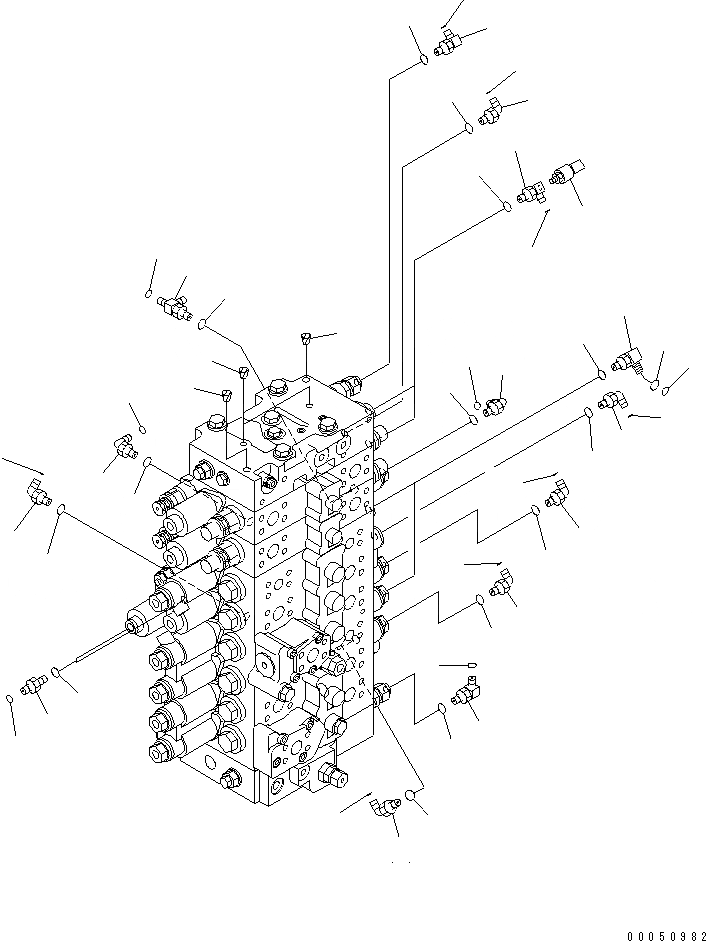 00050982