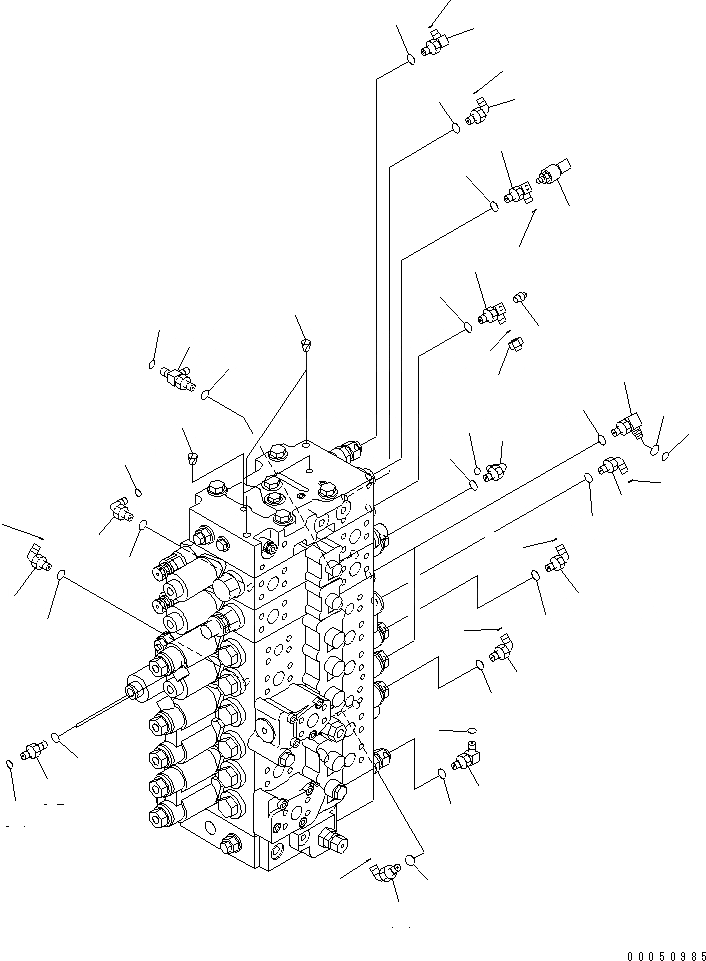 00050985