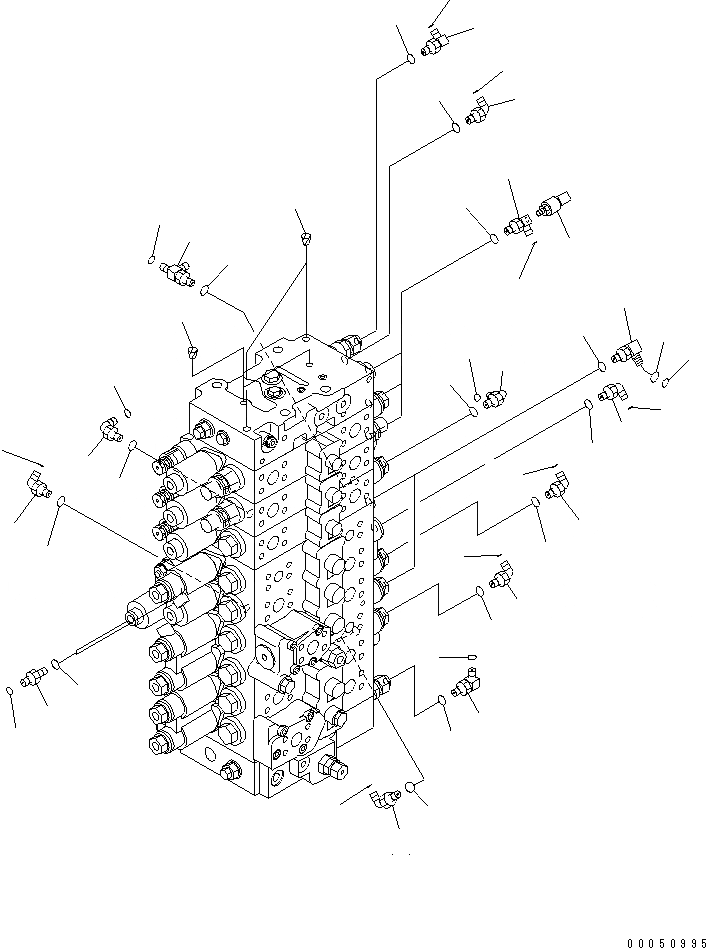 00050995