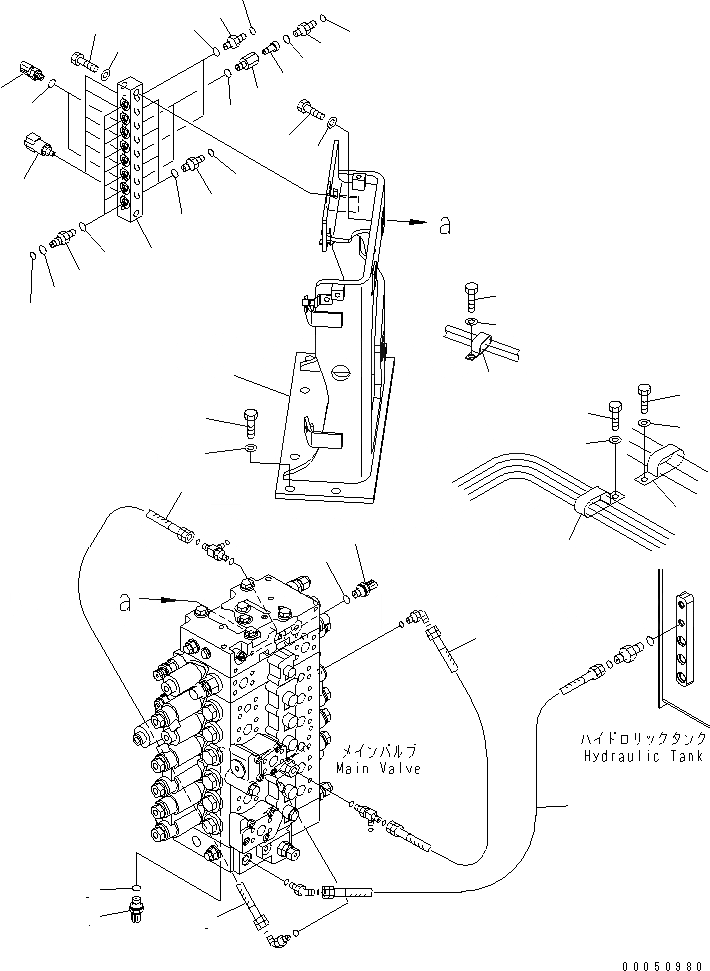 a

a

メインバルブ
Main Valve

ハイドロリックタンク
Hydraulic Tank

00050980