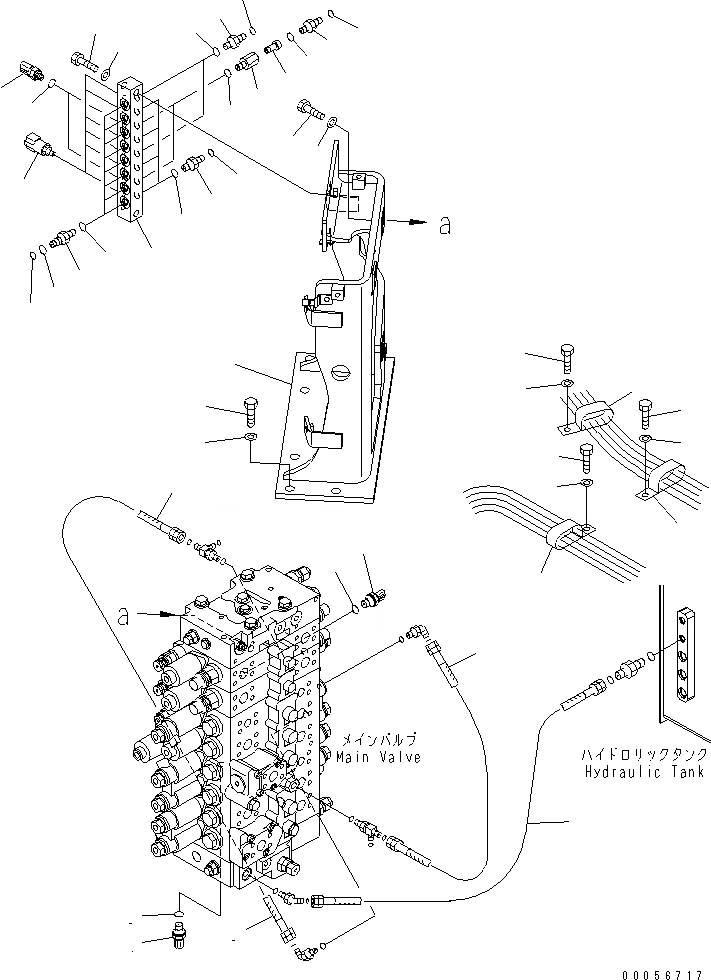 a

a

メインバルブ
Main Valve

ハイドロリックタンク
Hydraulic Tank

00056717