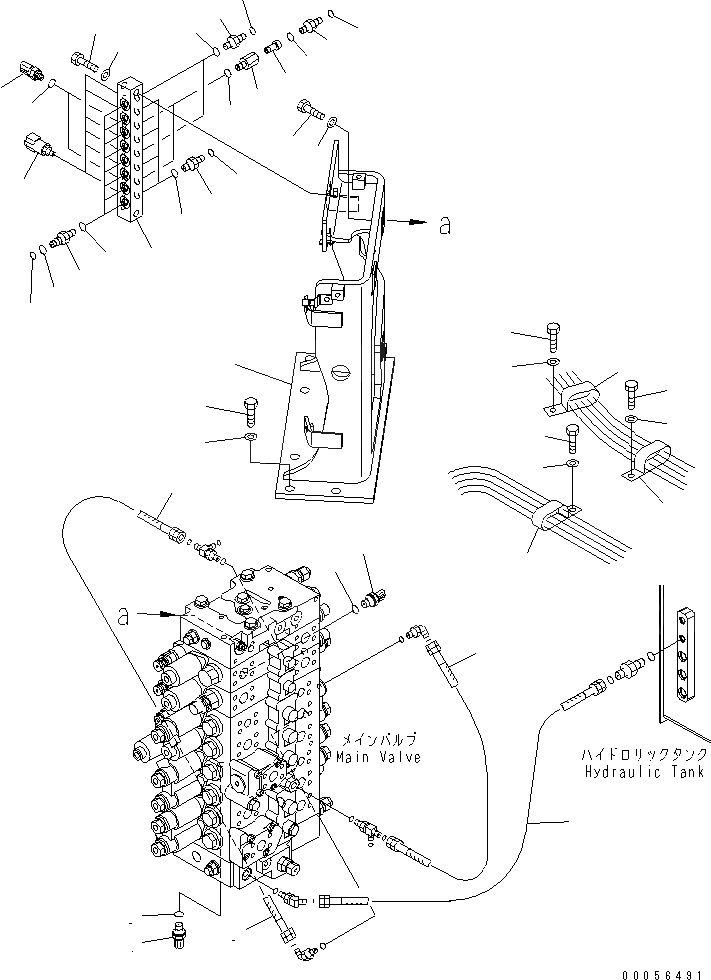 a

a

メインバルブ
Main Valve

ハイドロリックタンク
Hydraulic Tank

00056491