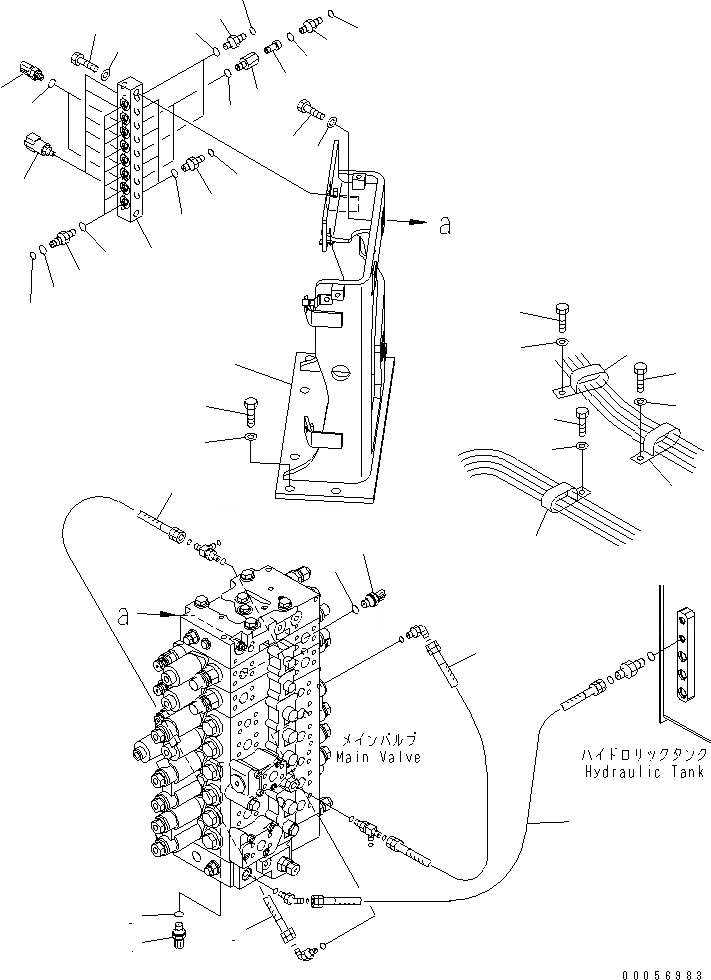 a

a

メインバルブ
Main Valve

ハイドロリックタンク
Hydraulic Tank

00056983