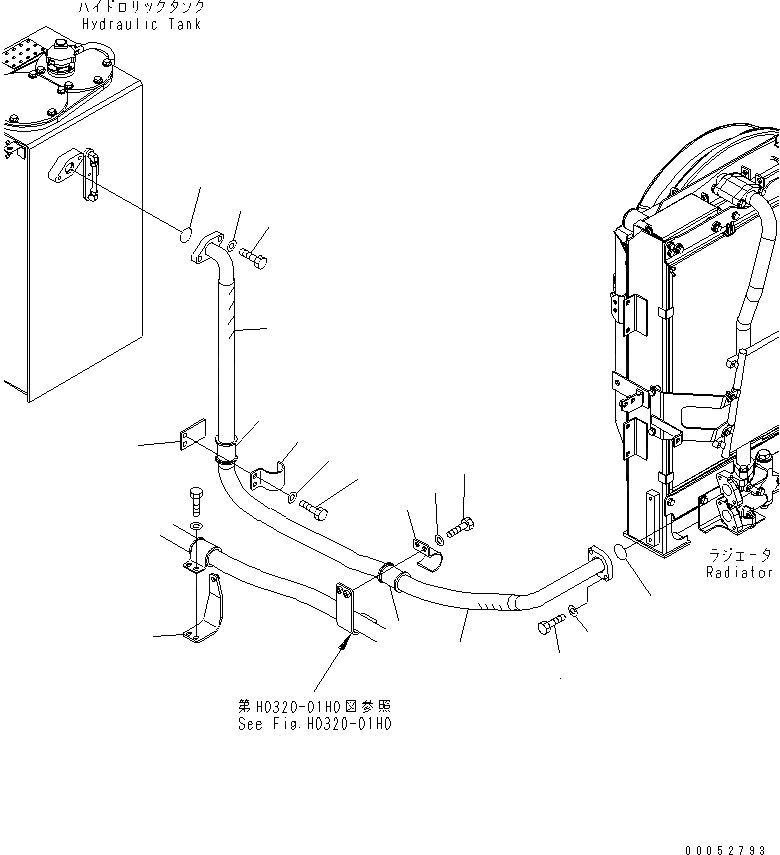 ハイドロリックタンク
Hydraulic Tank

ラジエータ
Radiator

第H0320-01H0図参照
See Fig.H0320-01H0

00052793