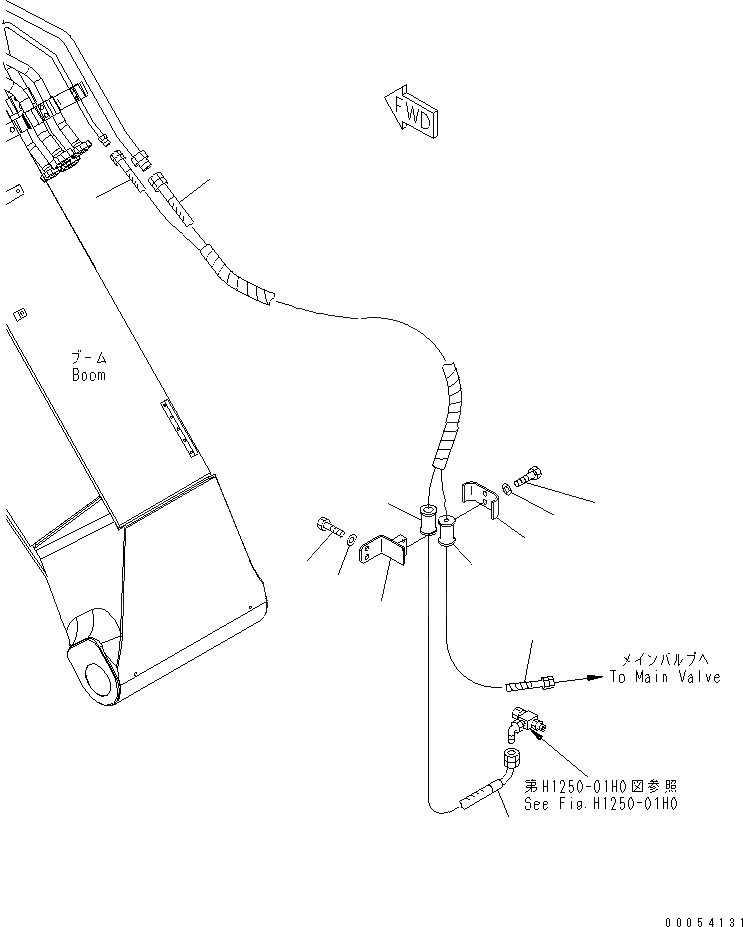 FWD

ブーム
Boom

メインバルブへ
To Main Valve

第H1250-01H0図参照
See Fig.H1250-01H0

00054131