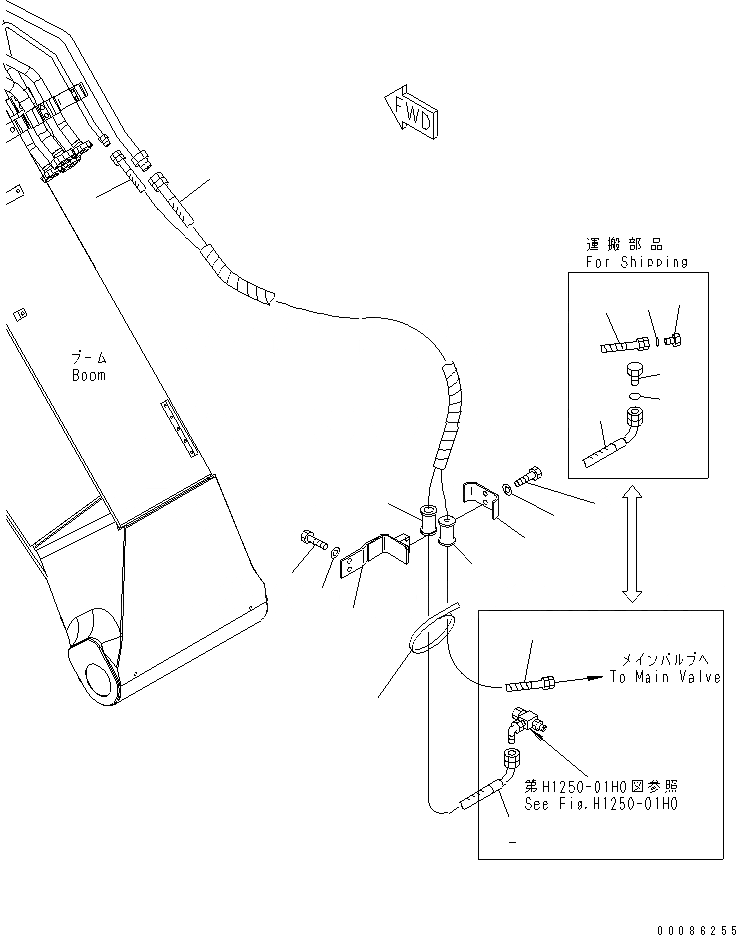 FWD

運搬部品
For Shipping

ブーム
Boom

メインバルブへ
To Main Valve

第H1250-01H0図参照
See Fig.H1250-01H0

00086255