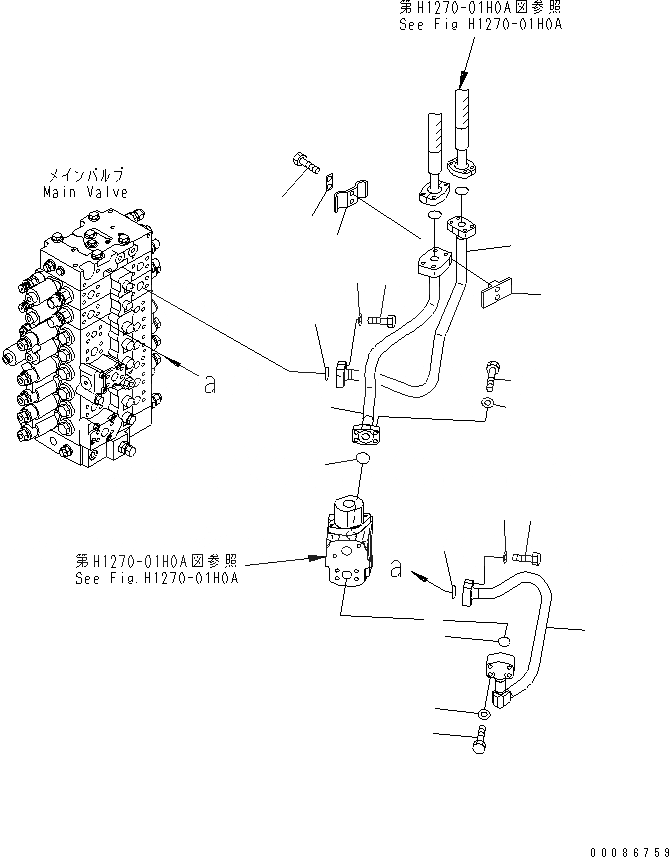 第H1270-01H0A図参照
See Fig H1270-01H0A

メインバルブ
Main Valve

a

第H1270-01H0A図参照
See Fig.H1270-01H0A

a

00086759