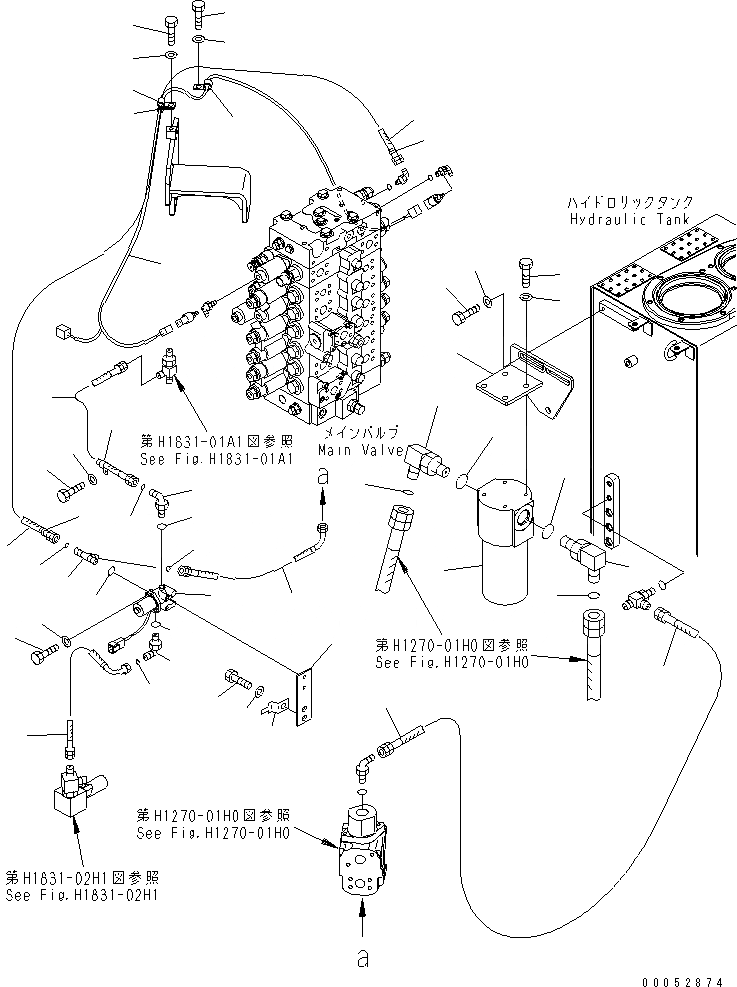 ハイドロリックタンク
Hydraulic Tank

第H1831-01A1図参照
See Fig.H1831-01A1

メインバルブ
Main Valve

a

第H1270-01H0図参照
See Fig.H1270-01H0

第H1270-01H0図参照
See Fig.H1270-01H0

第H1831-02H1図参照
See Fig.H1831-02H1

a

00052874