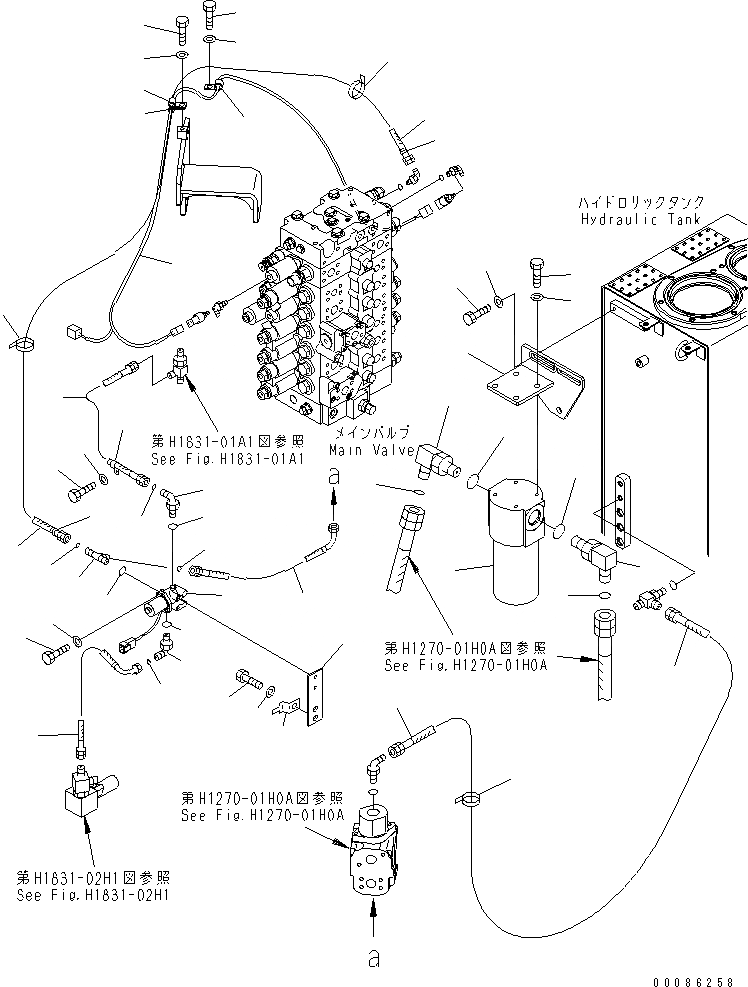 ハイドロリックタンク
Hydraulic Tank

第H1831-01A1図参照
See Fig.H1831-01A1

メインバルブ
Main Valve

a

第H1270-01H0A図参照
See Fig.H1270-01H0A

第H1270-01H0A図参照
See Fig.H1270-01H0A

第H1831-02H1図参照
See Fig.H1831-02H1

a

00086258