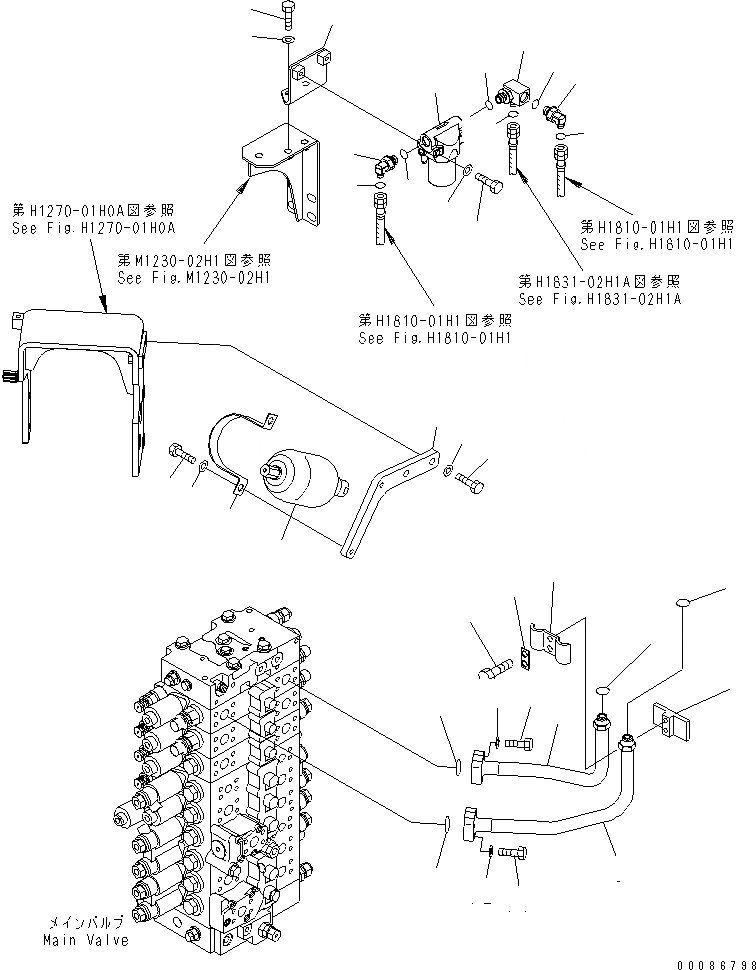 第H1270-01H0A図参照
See Fig.H1270-01H0A

第M1230-02H1図参照
See Fig.M1230-02H1

第H1810-01H1図参照
See Fig.H1810-01H1

第H1831-02H1A図参照
See Fig.H1831-02H1A

第H1810-01H1図参照
See Fig.H1810-01H1

メインバルブ
Main Valve

00086798