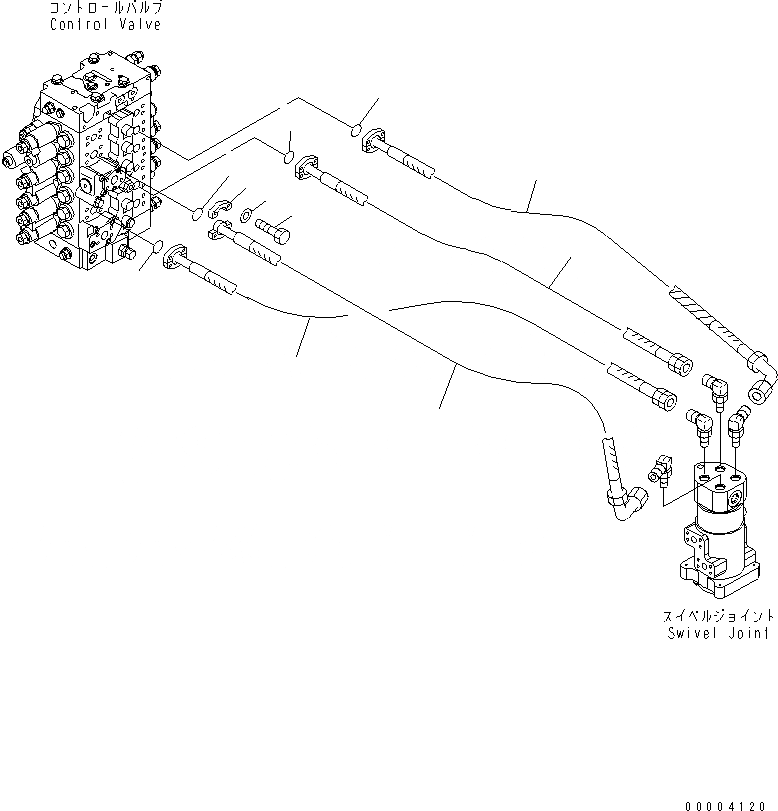 コントロールバルブ
Control Valve

スイベルジョイント
Swivel Joint

00004120