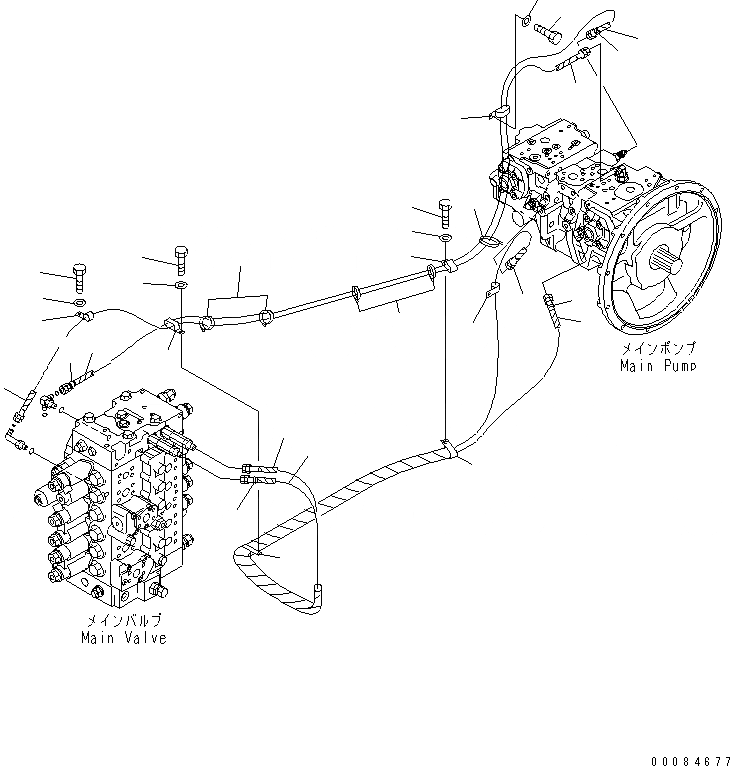 メインポンプ
Main Pump

メインバルブ
Main Valve

00084677