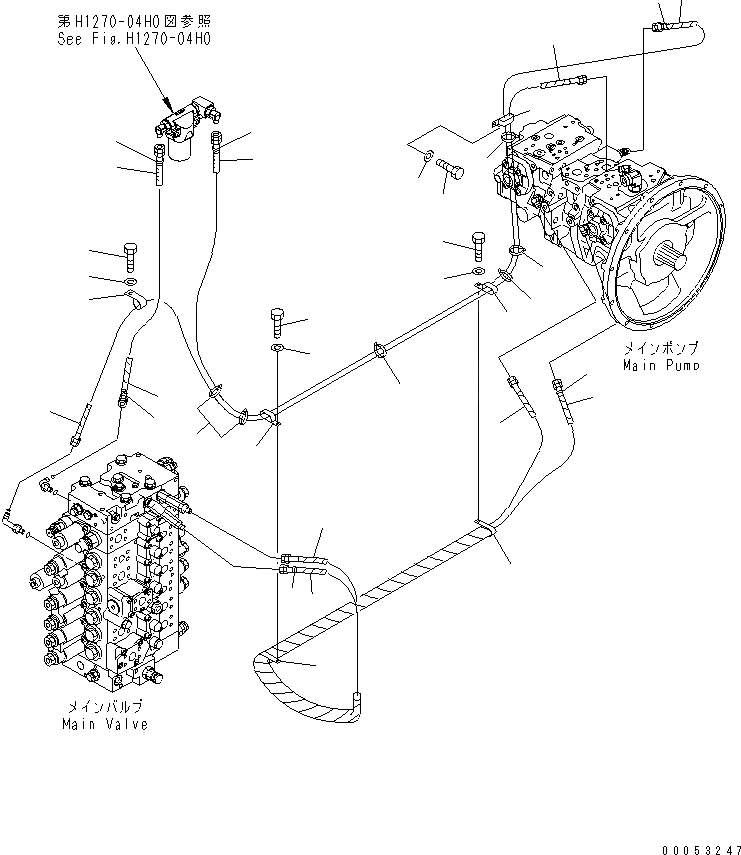 第H1270-04H0図参照
See Fig.H1270-04H0

メインポンプ
Main Pump

メインバルブ
Main Valve

00053247