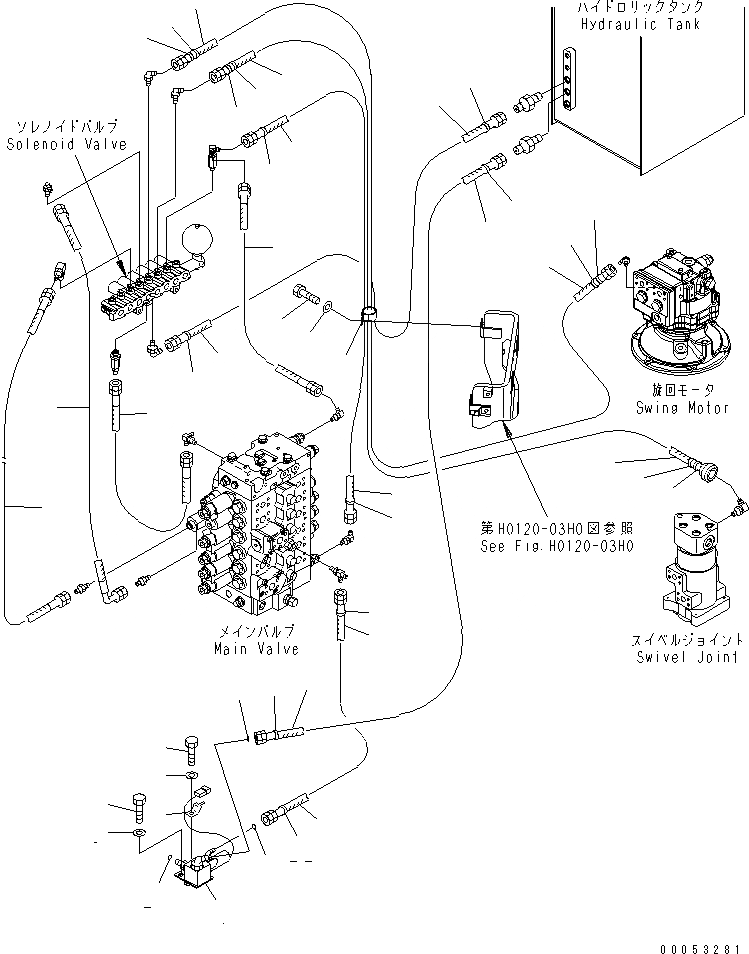 ハイドロリックタンク
Hydraulic Tank

ソレノイドバルブ
Solenoid Valve

旋回モータ
Swing Motor

第H0120-03H0図参照
See Fig.H0120-03H0

メインバルブ
Main Valve

スイベルジョイント
Swivel Joint

00053281