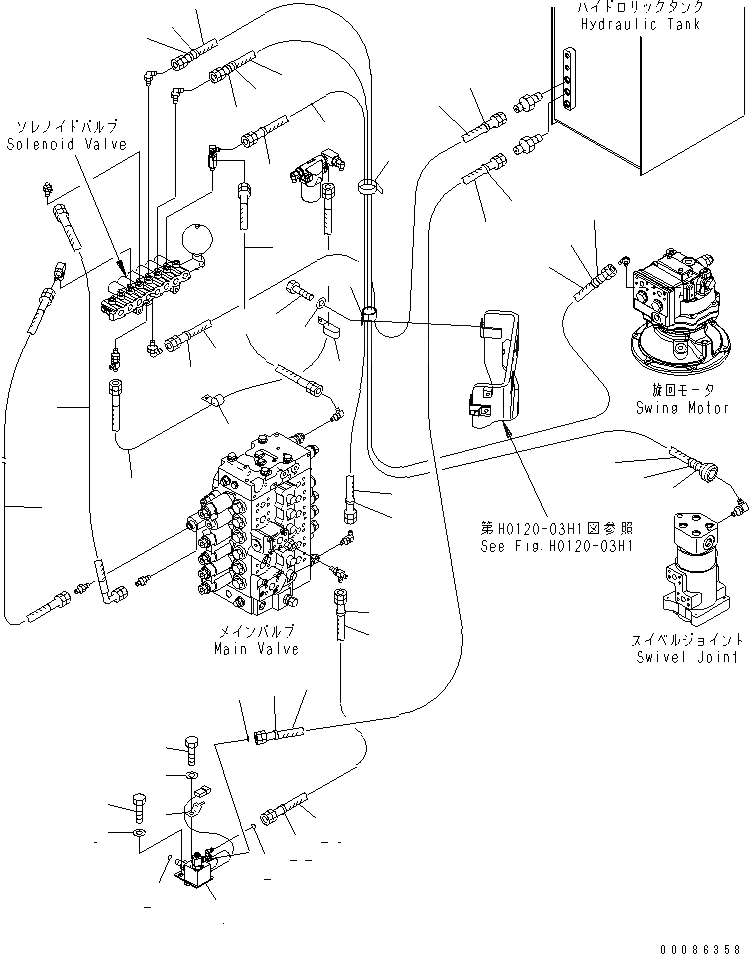 ハイドロリックタンク
Hydraulic Tank

ソレノイドバルブ
Solenoid Valve

旋回モータ
Swing Motor

第H0120-03H1図参照
See Fig.H0120-03H1

メインバルブ
Main Valve

スイベルジョイント
Swivel Joint

00086358