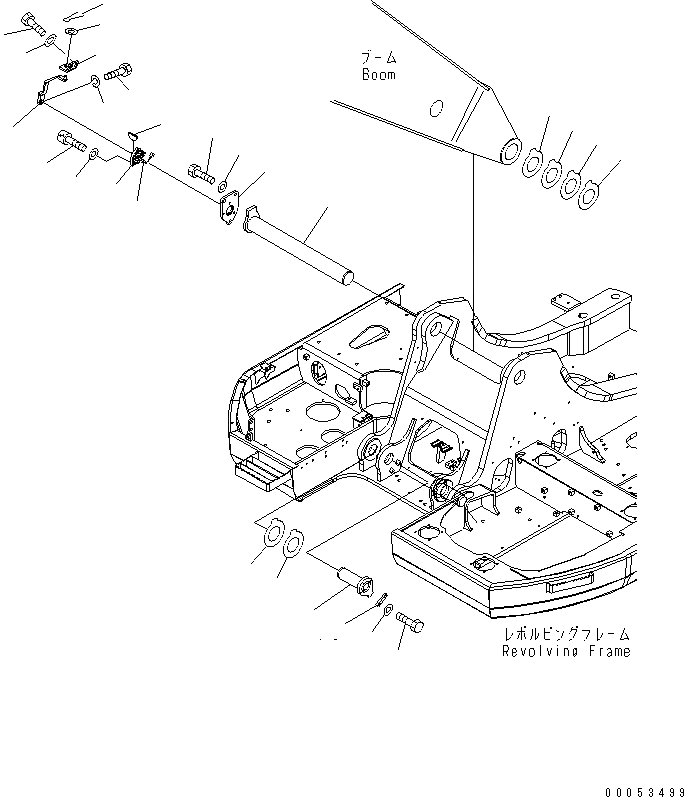 ブーム
Boom

レボルビングフレーム
Revolving Frame

00053499