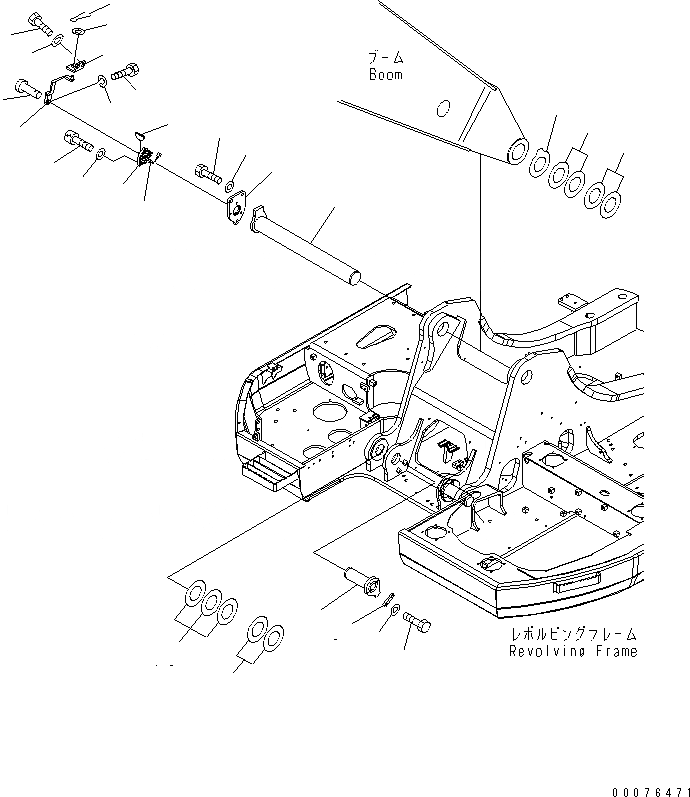 ブーム
Boom

レボルビングフレーム
Revolving Frame

00076471