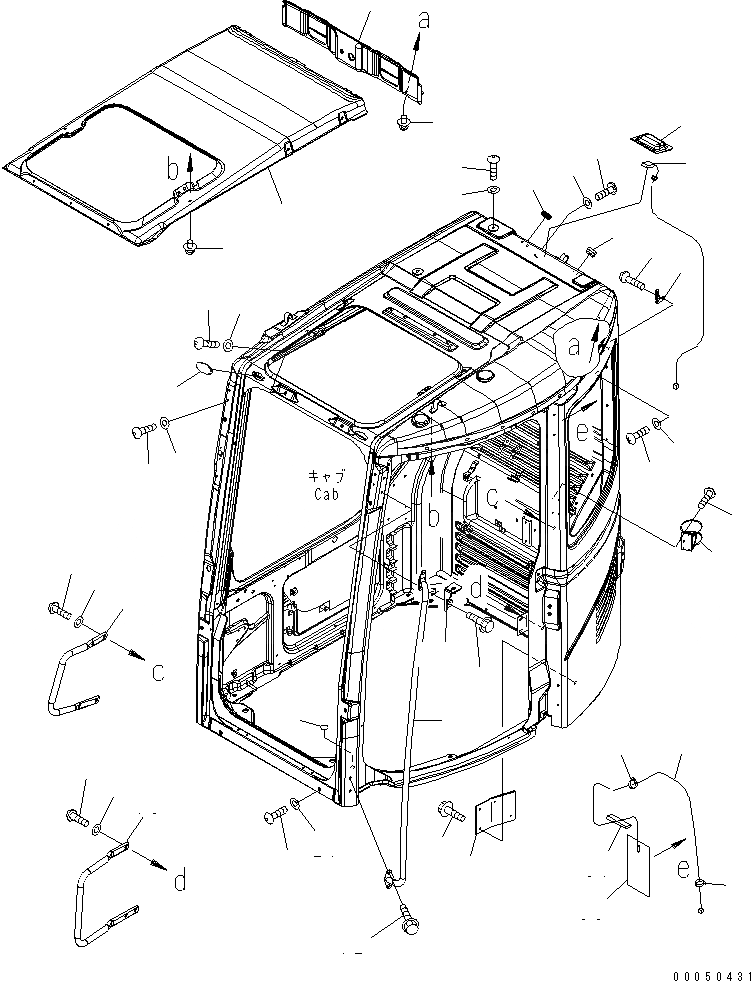 a
b
a
e
キャブ
Cab
b
c
d
c
d
e
00050431