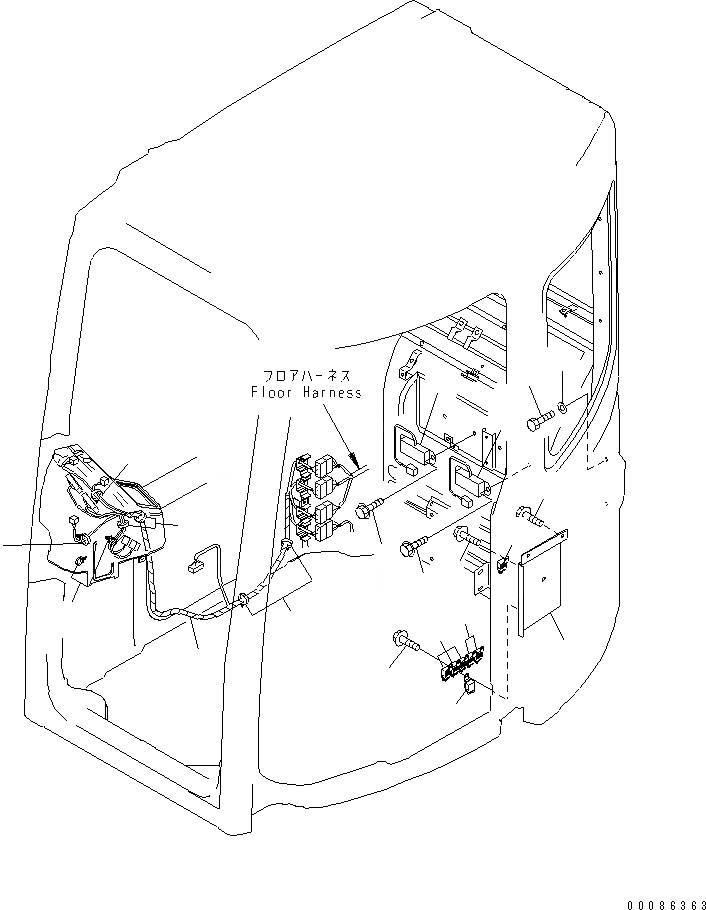 フロアハーネス
Floor Harness

00086363