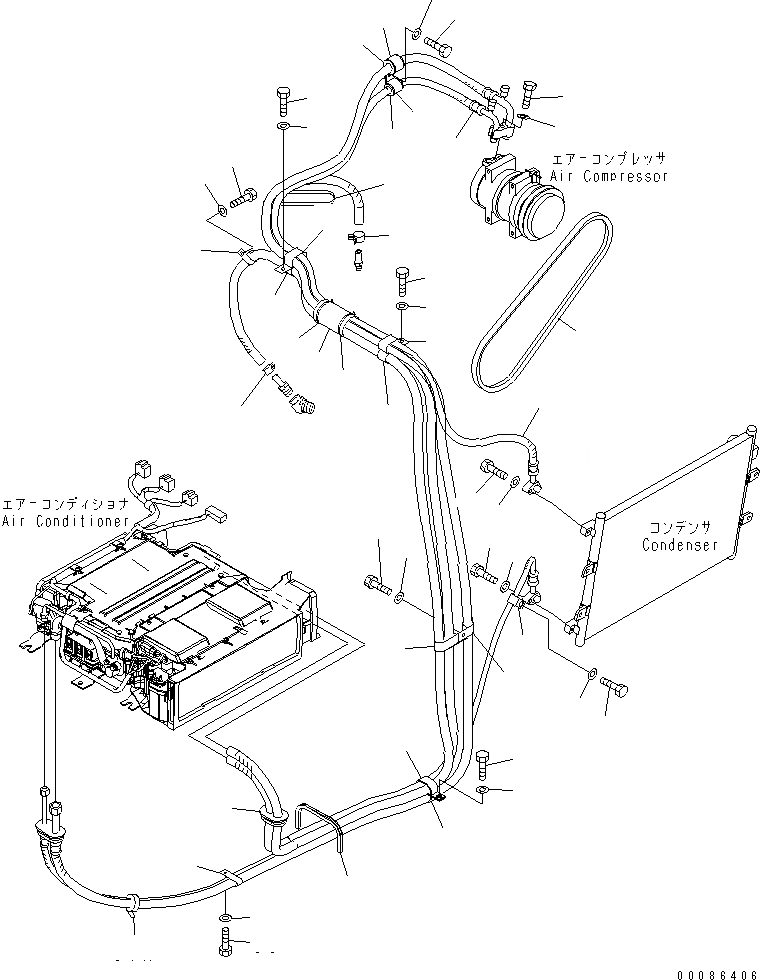 エアーコンプレッサ
Air Compressor

エアーコンディショナ
Air Conditioner

コンデンサ
Condenser

00086406