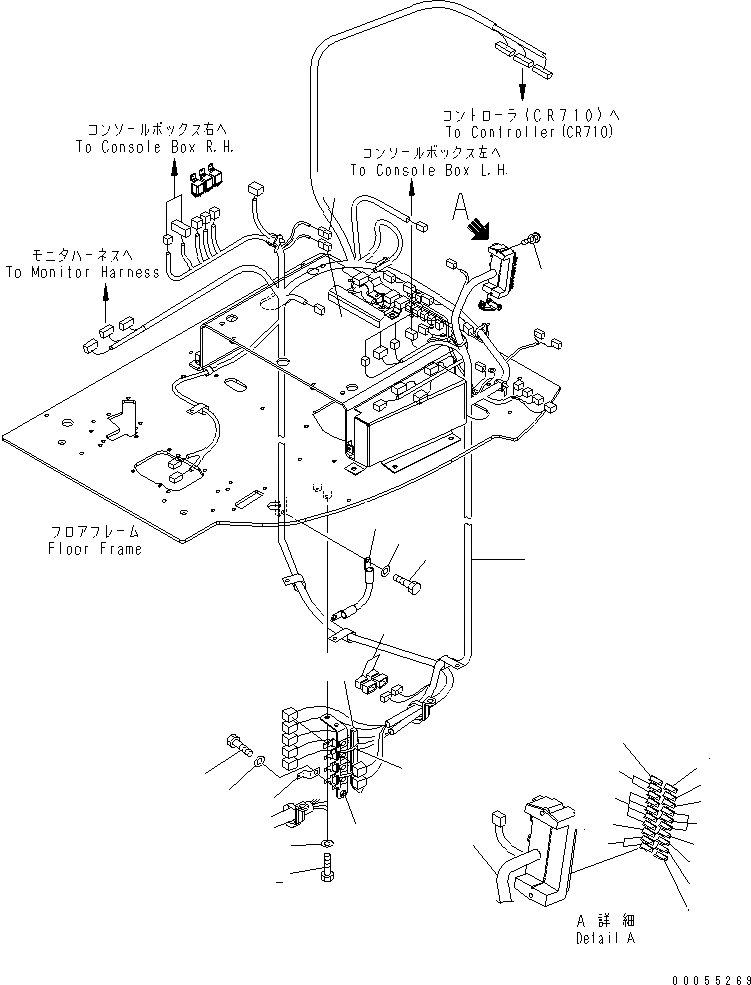 コントローラ(CR710)へ
To Controller(CR710)

コンソールボックス右へ
To Console Box R.H.

コンソールボックス左へ
To Console Box L.H.

A

モニタハーネスへ
To Monitor Harness

フロアフレーム
Floor Frame

A 詳細
Detail A

00055269