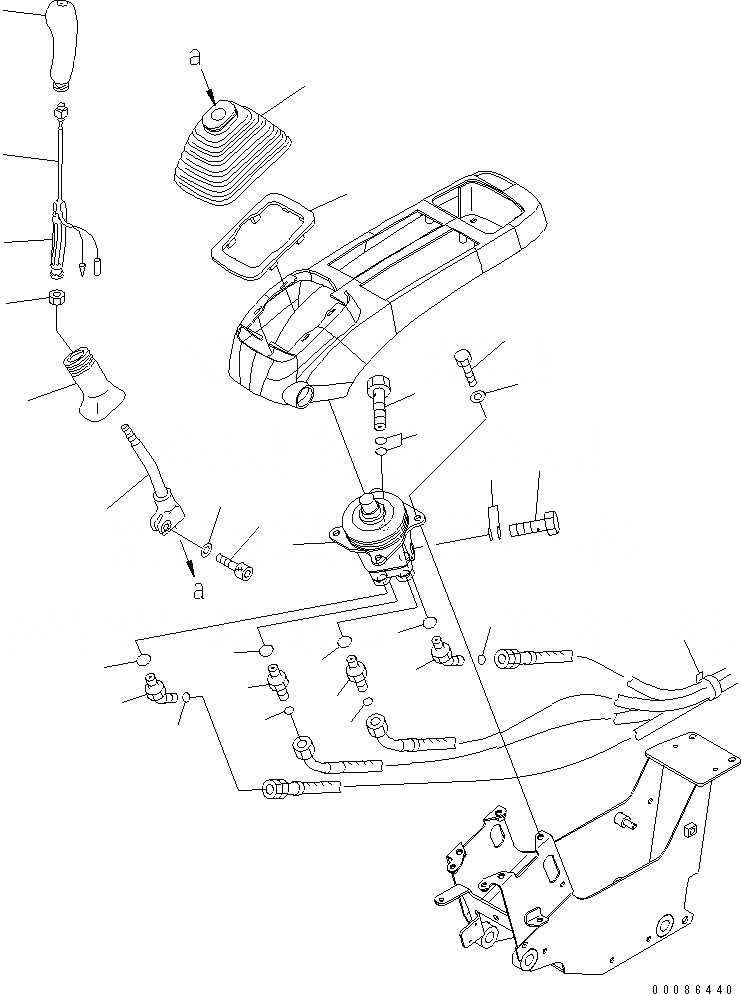 a
a
00086440