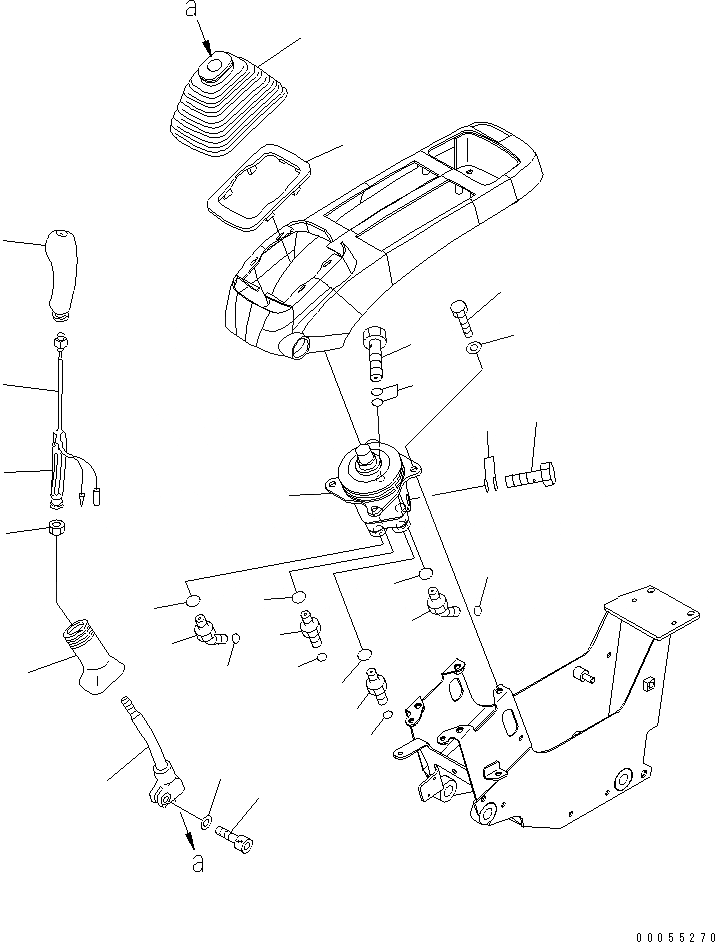 a

a

00055270