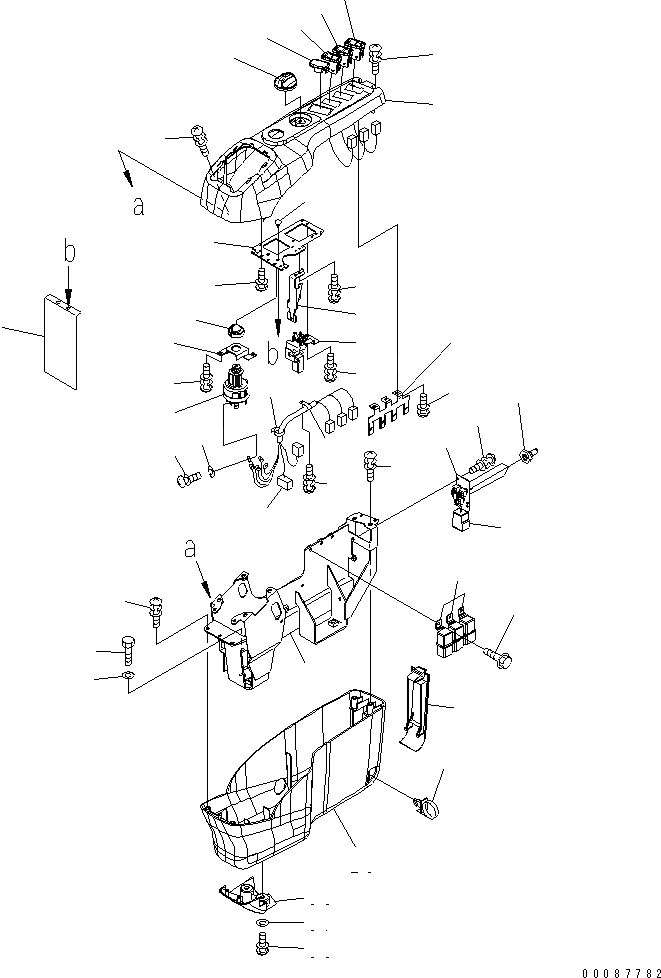 a

b

b

a

00087782