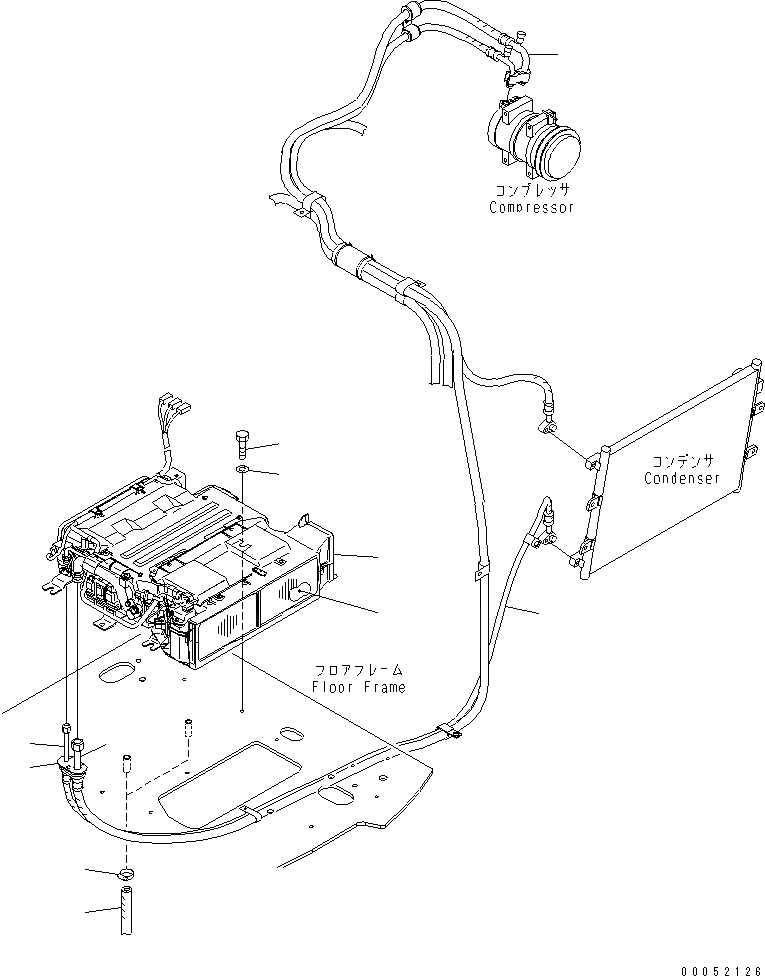 コンプレッサ
Compressor

コンデンサ
Condenser

フロアフレーム
Floor Frame

00052126