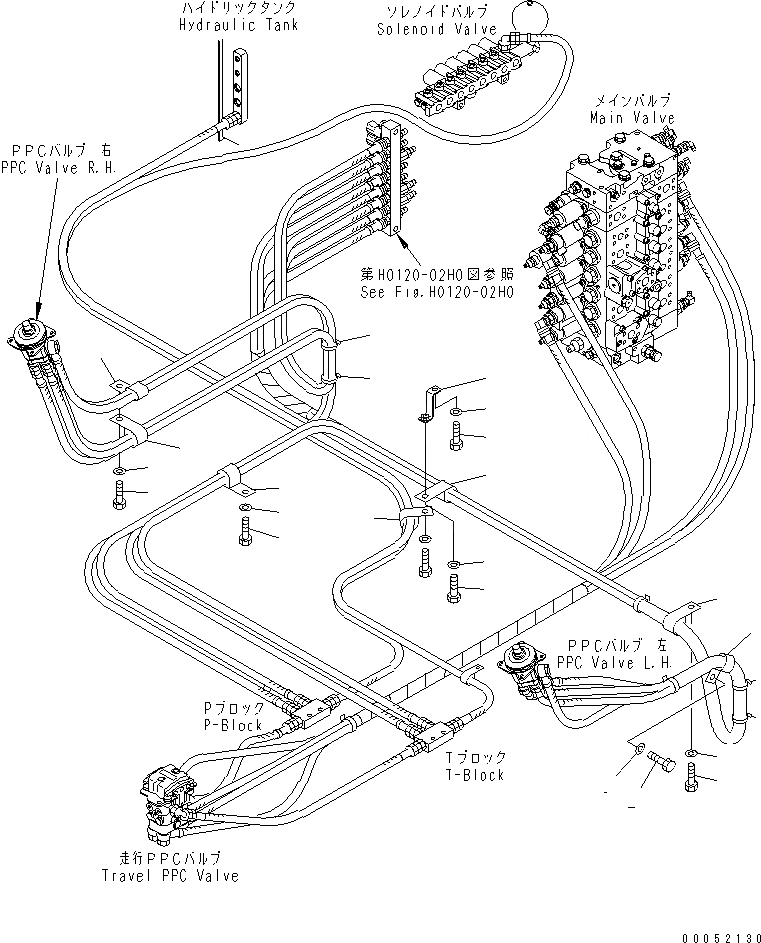 ハイドリックタンク
Hydraulic Tank

ソレノイドバルブ
Solenoid Valve

メインバルブ
Main Valve

PPCバルブ 右
PPC Valve R.H.

第H0120-02H0図参照
See Fig.H0120-02H0

PPCバルブ 左
PPC Valve L.H.

Pブロック
P-Block

Tブロック
T-Block

走行PPCバルブ
Travel PPC Valve

00052130