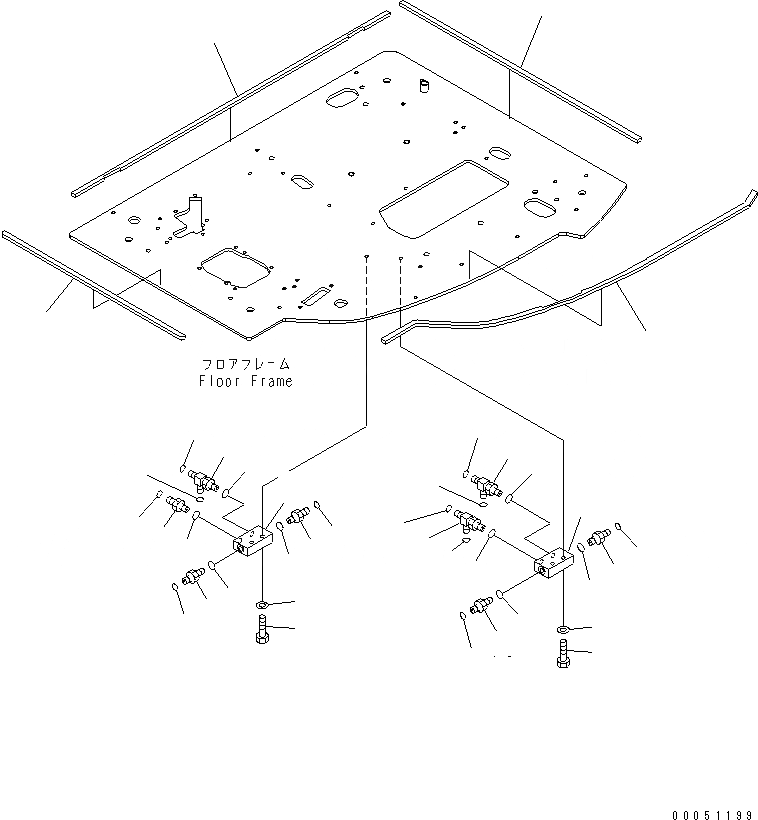 フロアフレーム
Floor Frame

00051199