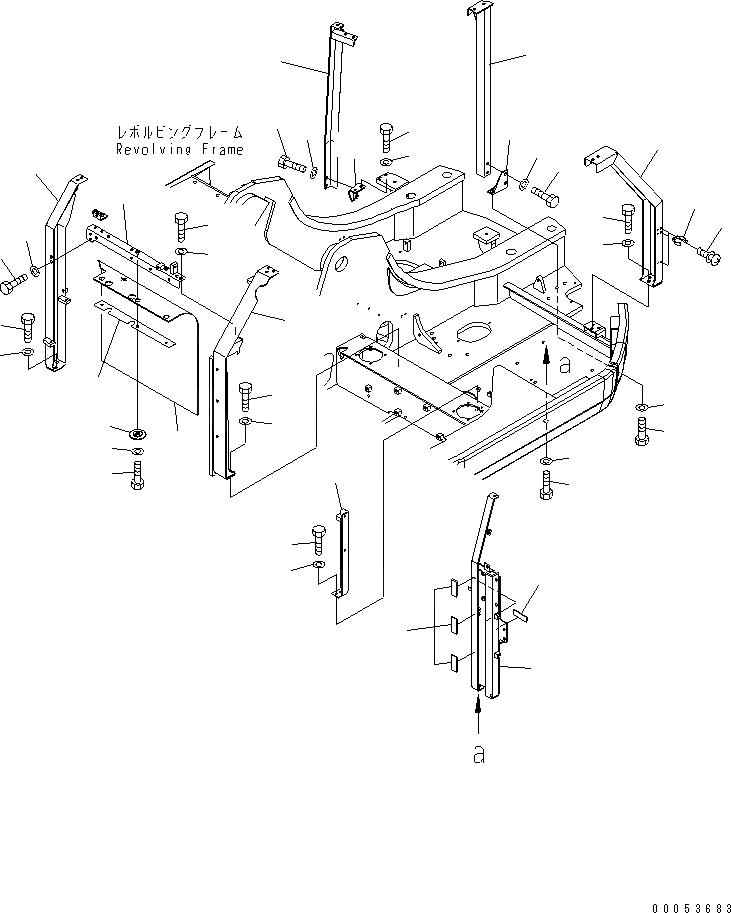 レボルビングフレーム
Revolving Frame

a

a

00053683