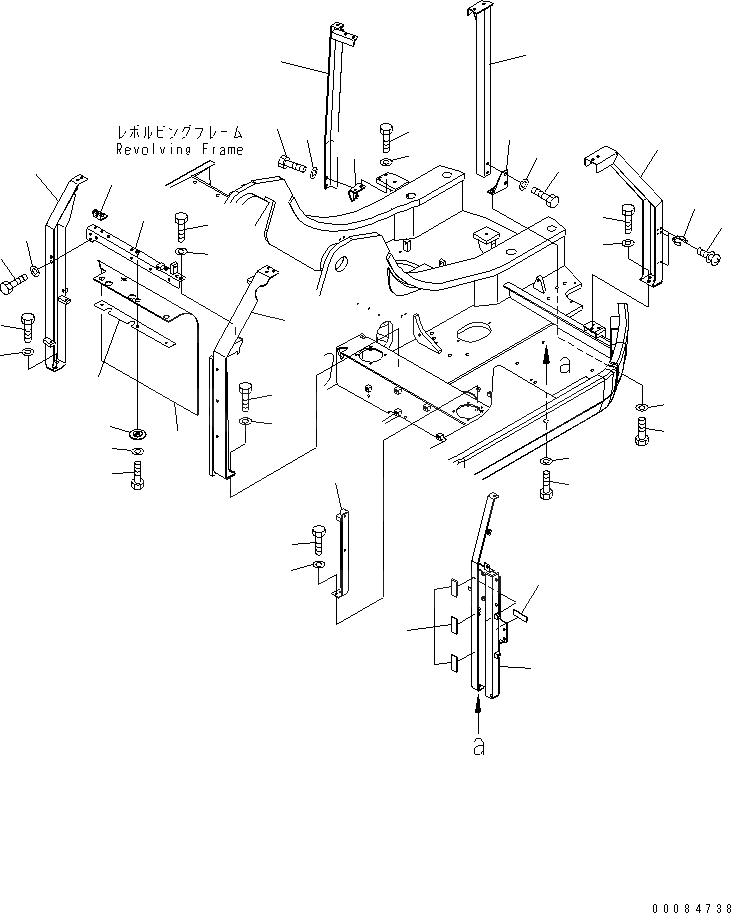 レボルビングフレーム
Revolving Frame

a

a

00084738