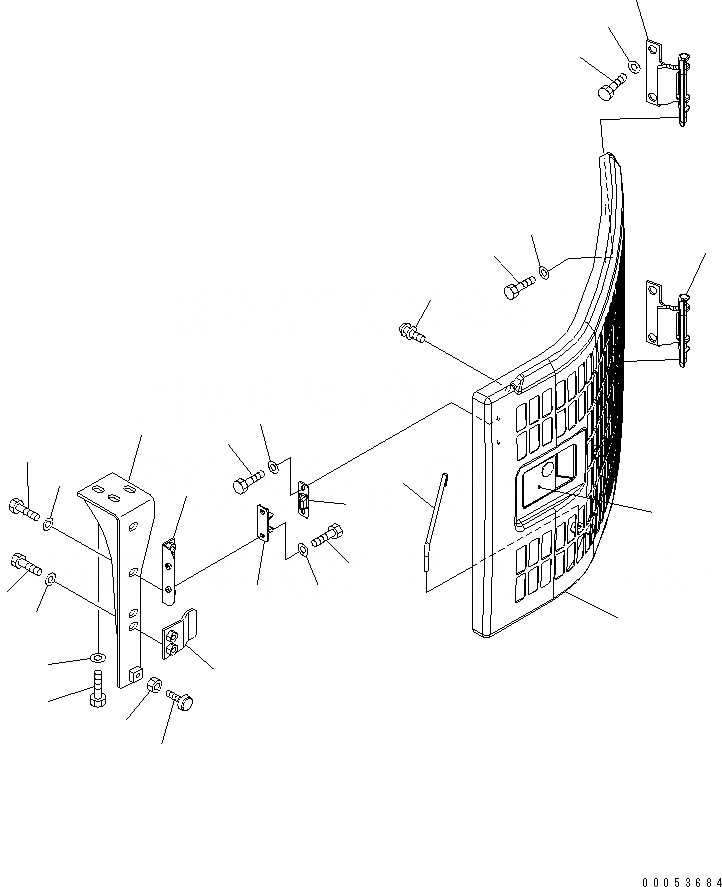 00053684