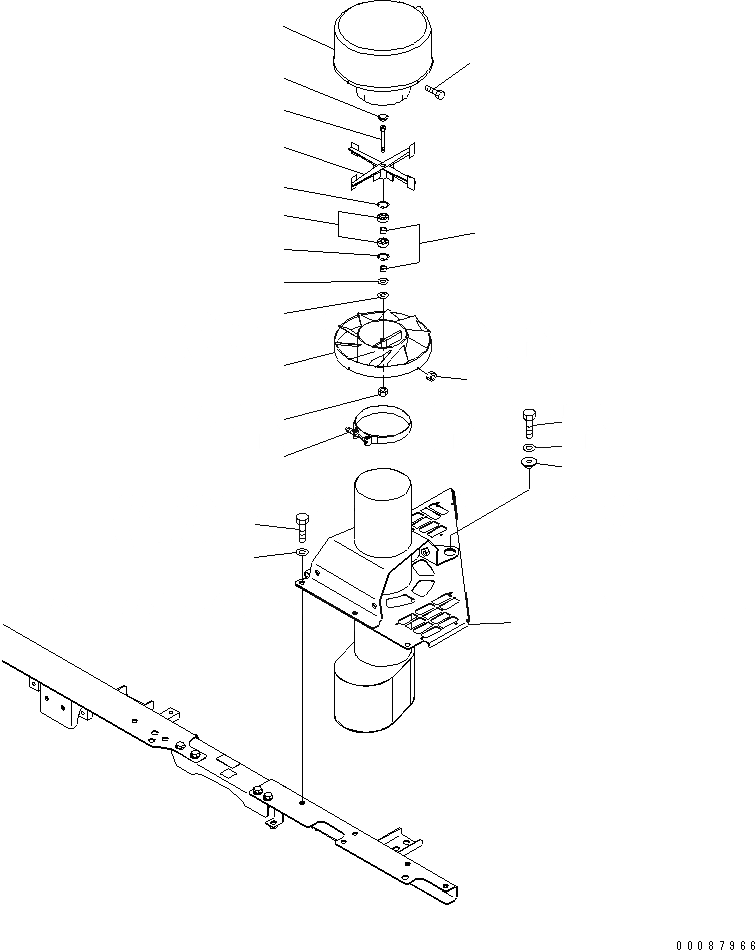 00087966