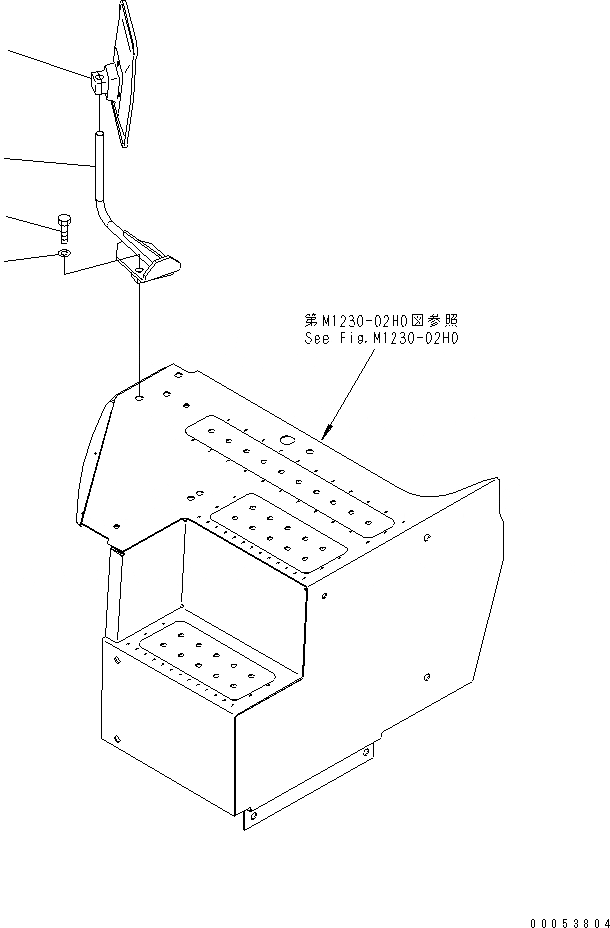 第M1230-02H0図参照
See Fig.M1230-02H0

00053804